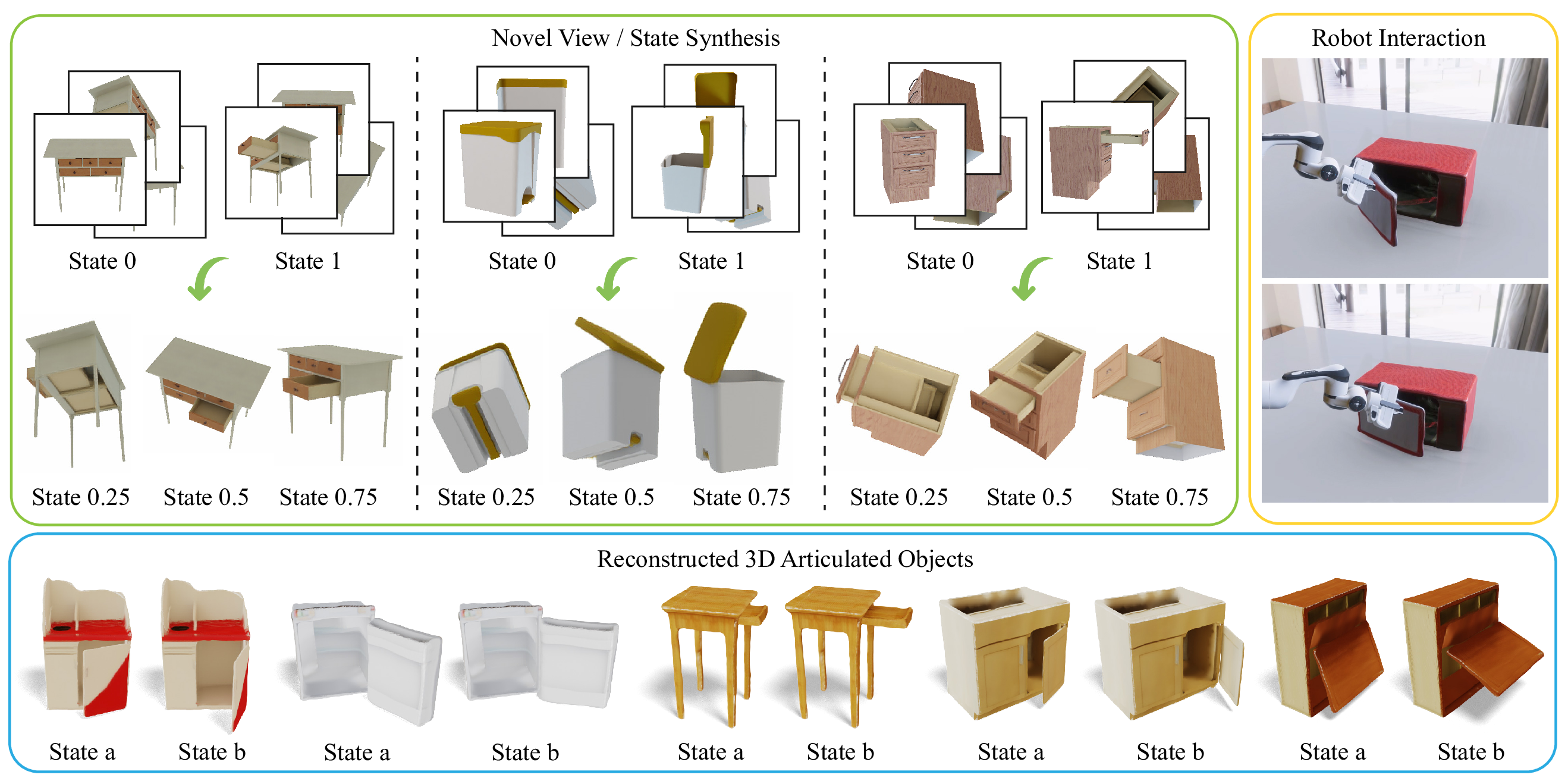 Novel View / State Synthesis

State 0 State 1

State 0.25 State 0.5 State 0.75

State 0 State 1

State 0.25 State 0.5 State 0.75

State 0 State 1

State 0.25 State 0.5 State 0.75

Robot Interaction

Reconstructed 3D Articulated Objects

State a State b State a State b State a State b State a State b State a State b